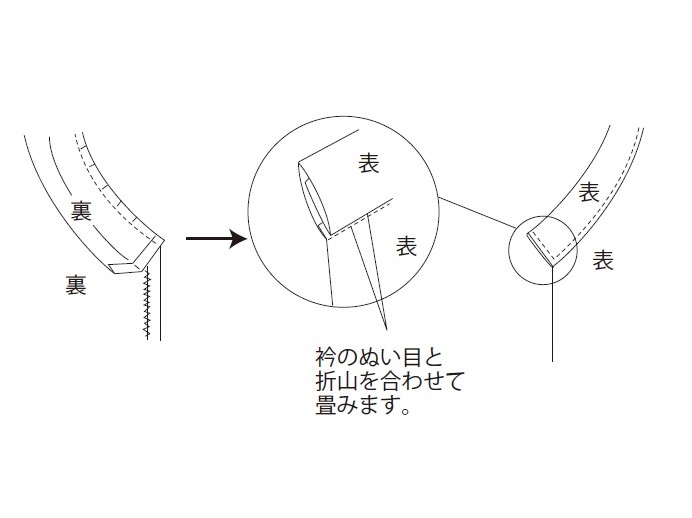 裏
裏
表
表
表
表
衿のぬい目と
折山を合わせて
畳みます。