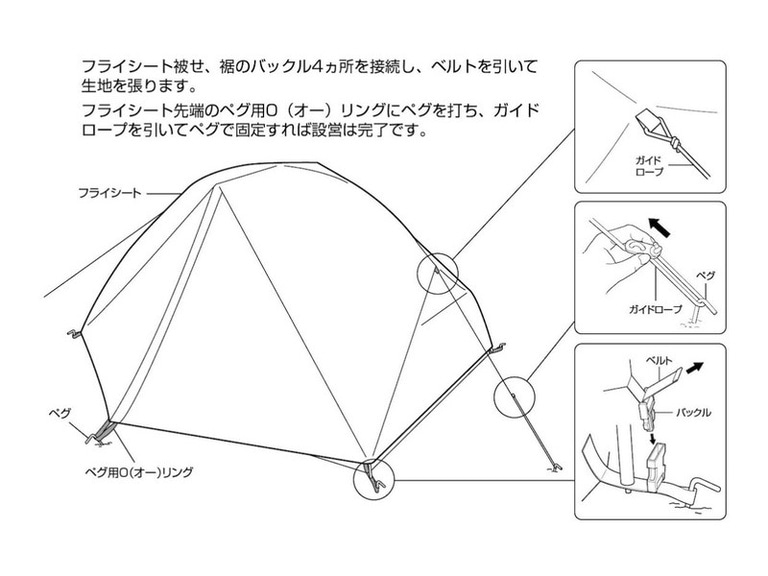 フライシート被せ、裾のバックル4ヵ所を接続し、ベルトを引いて生地を張ります。

フライシート先端のペグ用O（オー）リングにペグを打ち、ガイドロープを引いてペグで固定すれば設営は完了です。

フライシート

ペグ

ペグ用O(オー)リング

ガイドロープ

ペグ

ガイドロープ

ベルト

バックル