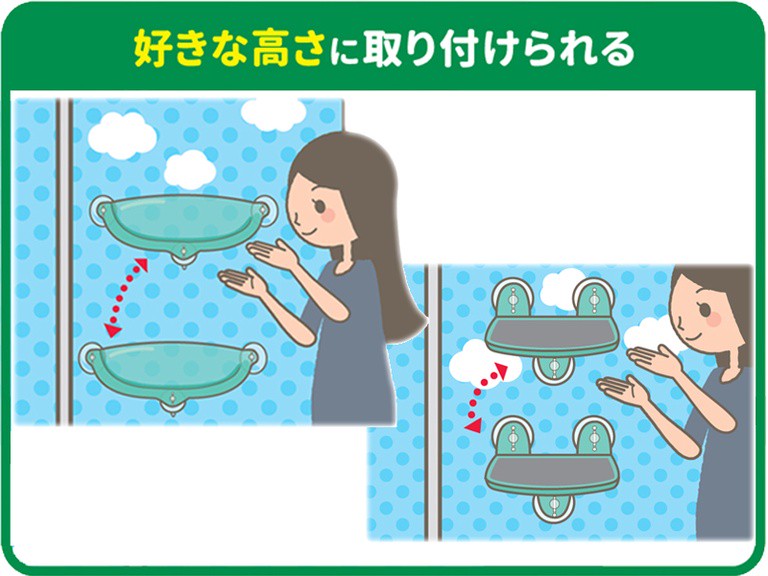 好きな高さに取り付けられる