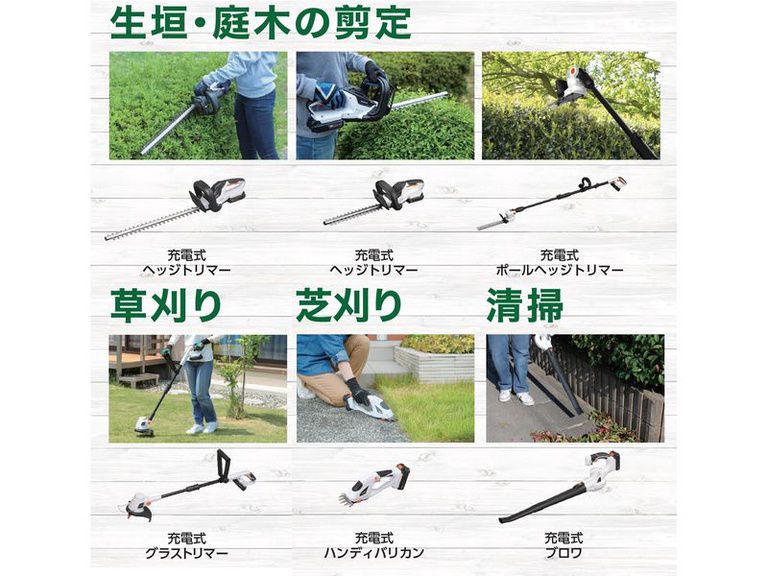 生垣・庭木の剪定

充電式
ヘッジトリマー

充電式
ヘッジトリマー

充電式
ポールヘッジトリマー

草刈り

芝刈り

清掃

充電式
グラストリマー

充電式
ハンディバリカン

充電式
ブロワ