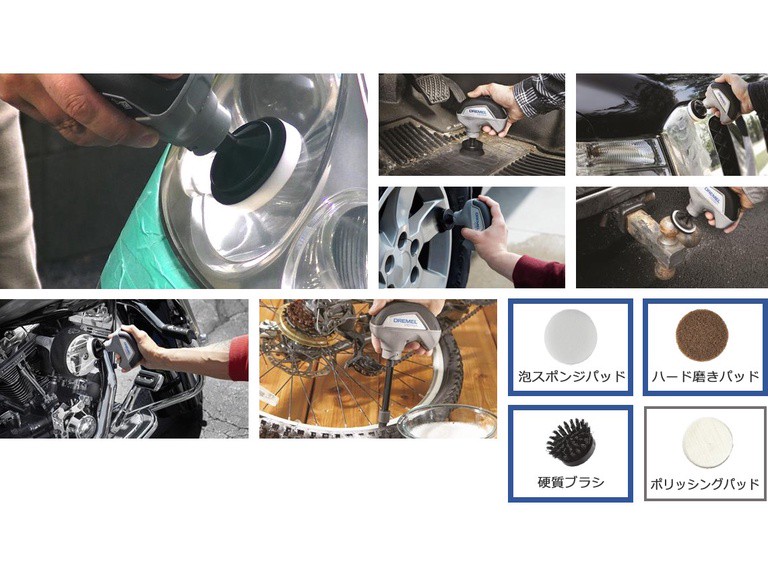 DREMEL

DREMEL

DREMEL

泡スポンジパッド

ハード磨きパッド

硬質ブラシ

ポリッシングパッド