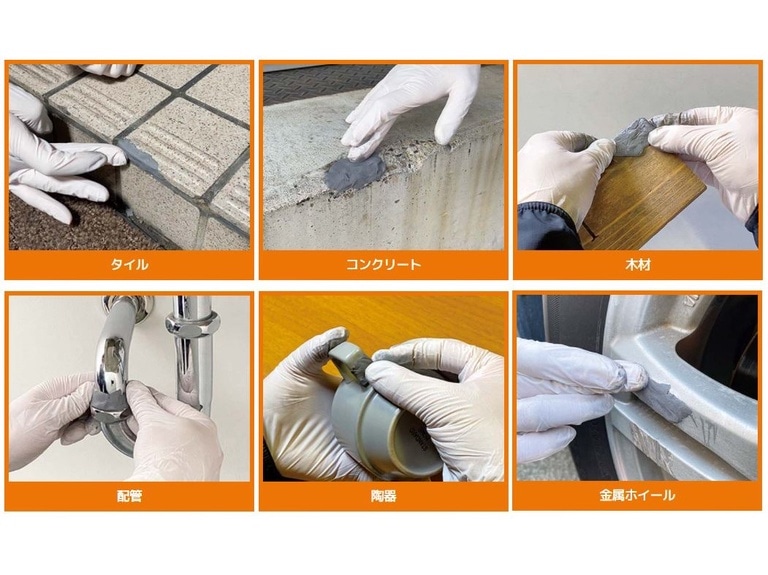 タイル

コンクリート

木材

配管

陶器

金属ホイール