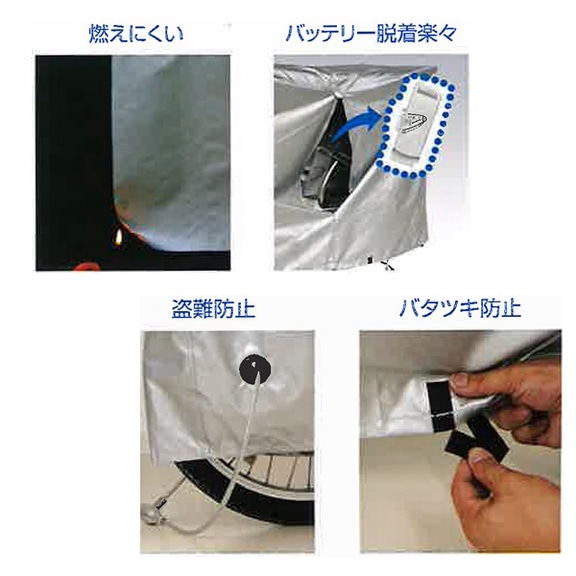 燃えにくい

バッテリー脱着楽々

盗難防止

バタツキ防止