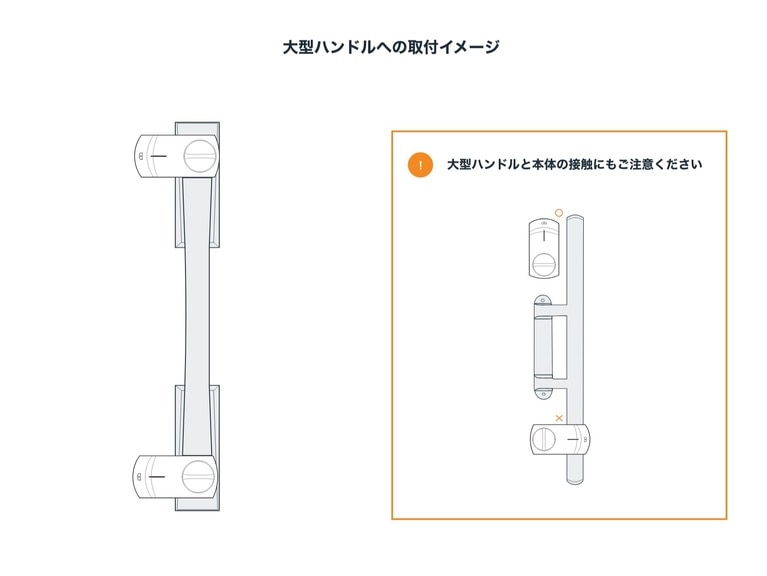 大型ハンドルへの取付イメージ

!

大型ハンドルと本体の接触にもご注意ください

○

×